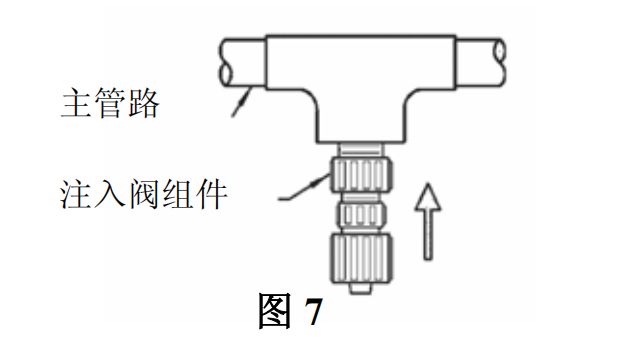 主管路

注入阀组件

图 7